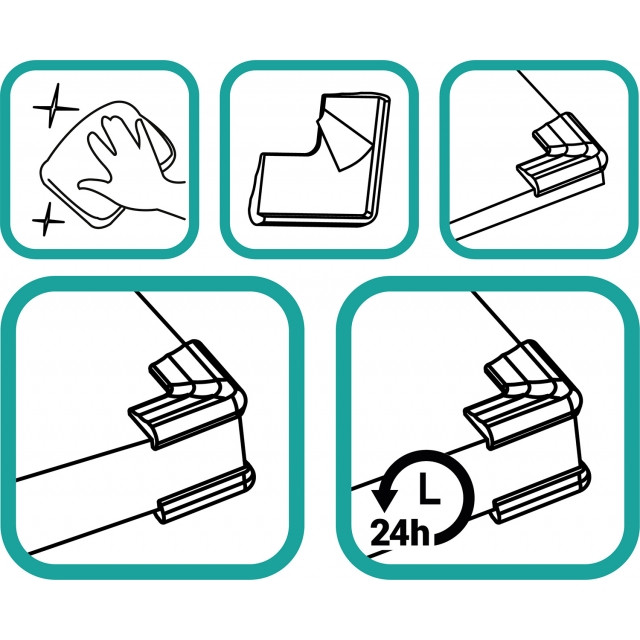 24h