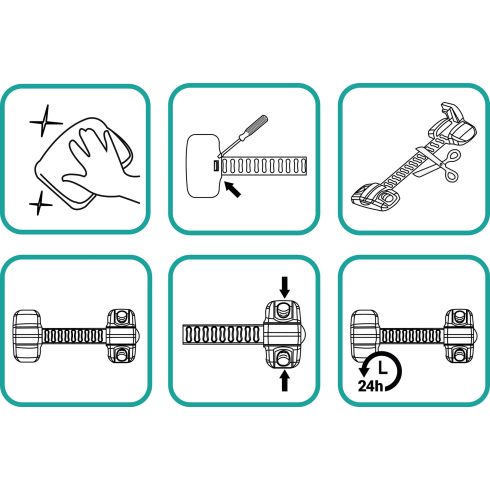 24h