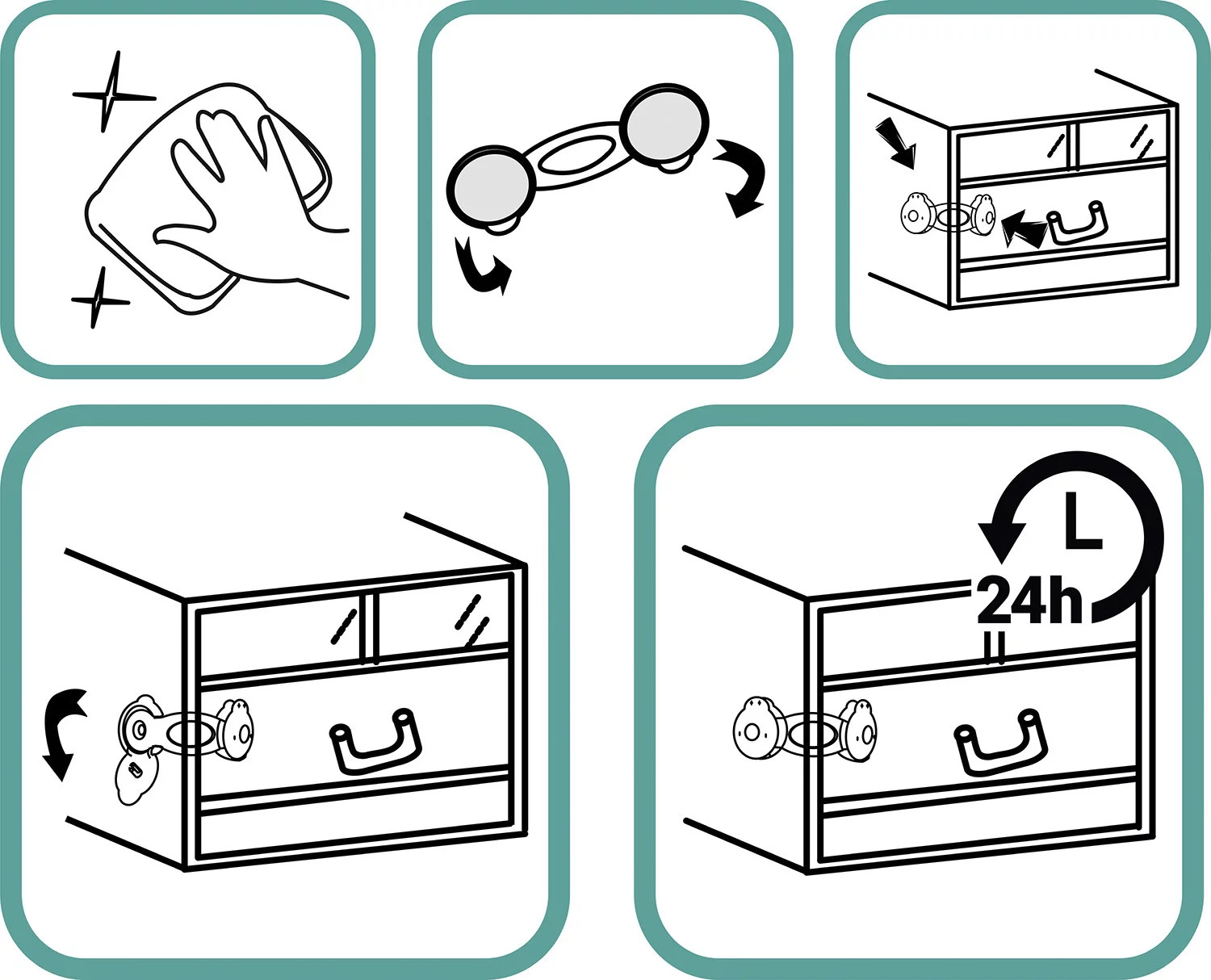 24h