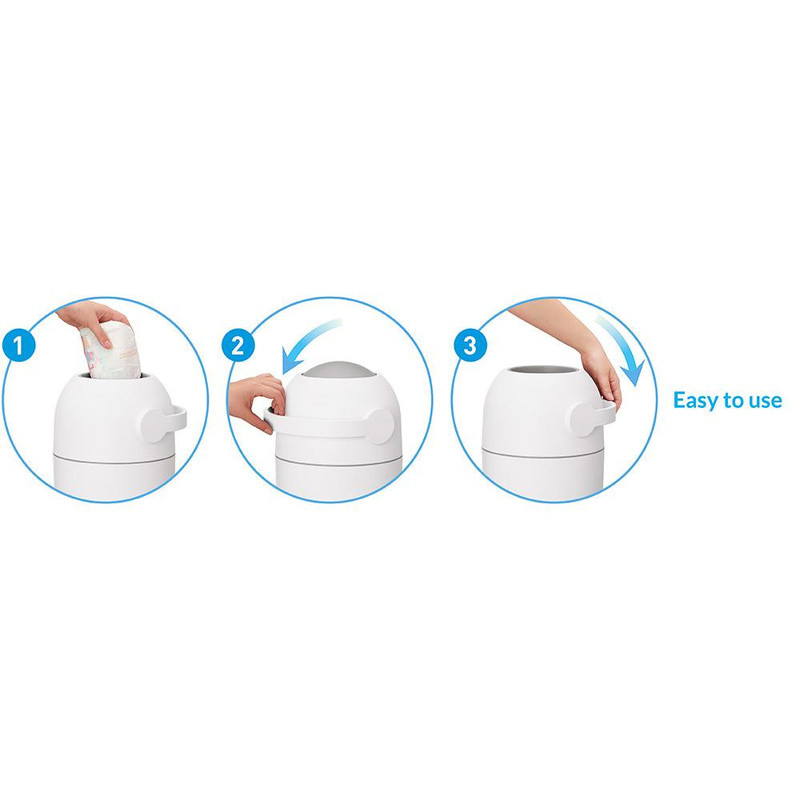 1

2

3

Easy to use